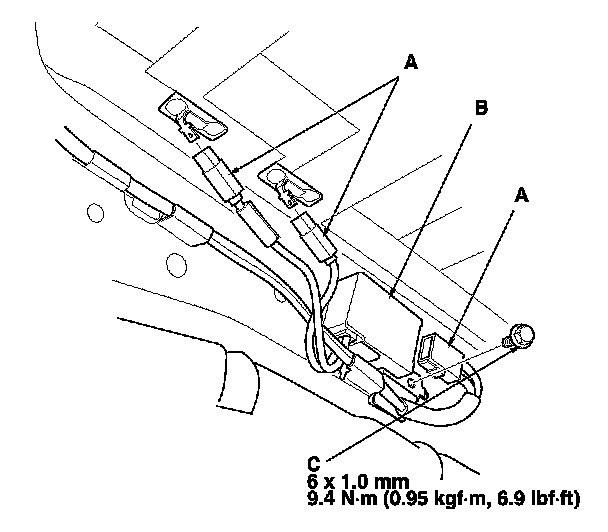 A

B

A

C
6 x 1.0 mm
9.4 N·m (0.95 kgf·m, 6.9 lbf·ft)