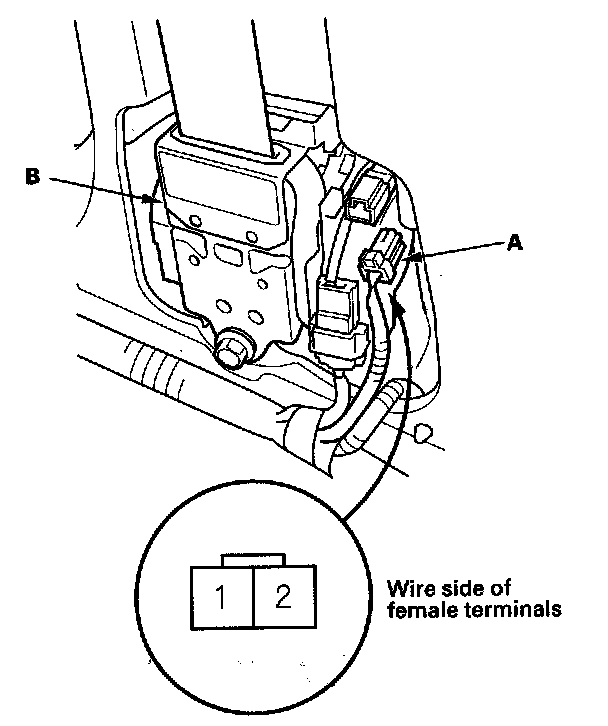 B

A

1 2

Wire side of female terminals