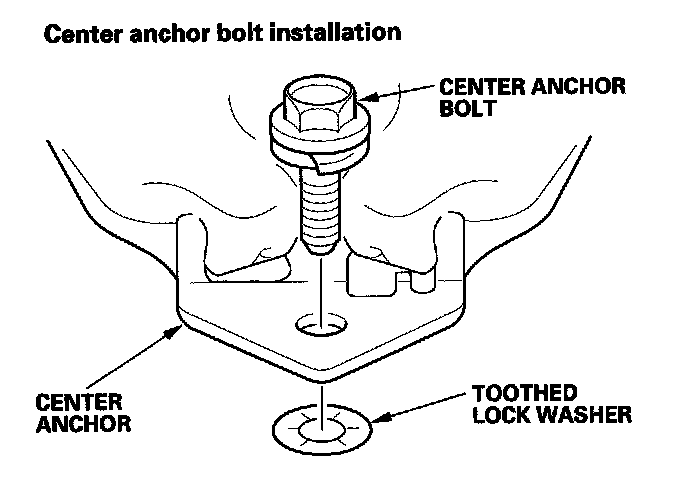 Center anchor bolt installation

CENTER ANCHOR BOLT

CENTER ANCHOR

TOOTHED LOCK WASHER