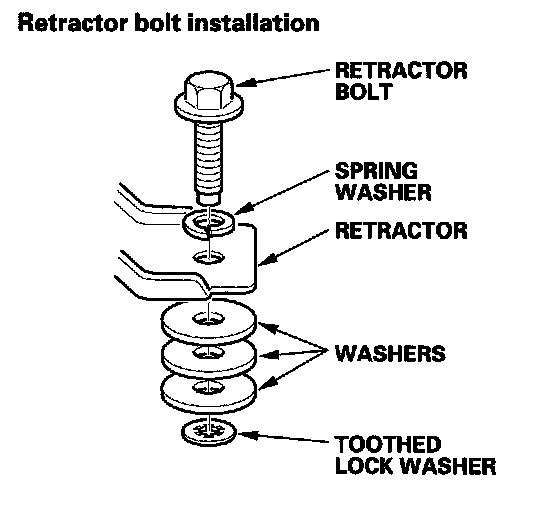 Retractor bolt installation

RETRACTOR BOLT

SPRING WASHER

RETRACTOR

WASHERS

TOOTHED LOCK WASHER