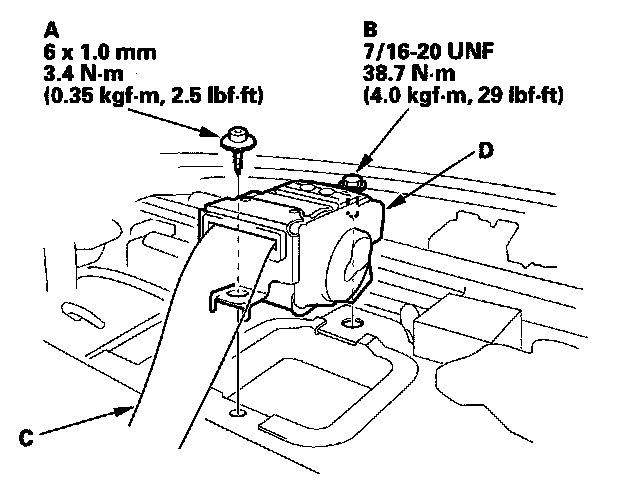 A
6 x 1.0 mm
3.4 N·m
(0.35 kgf·m, 2.5 lbf·ft)

B
7/16-20 UNF
38.7 N·m
(4.0 kgf·m, 29 lbf·ft)

D

C