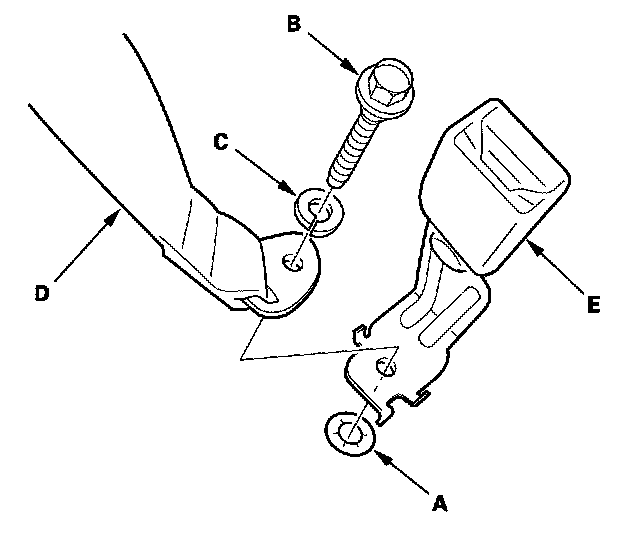 B
C
D
E
A