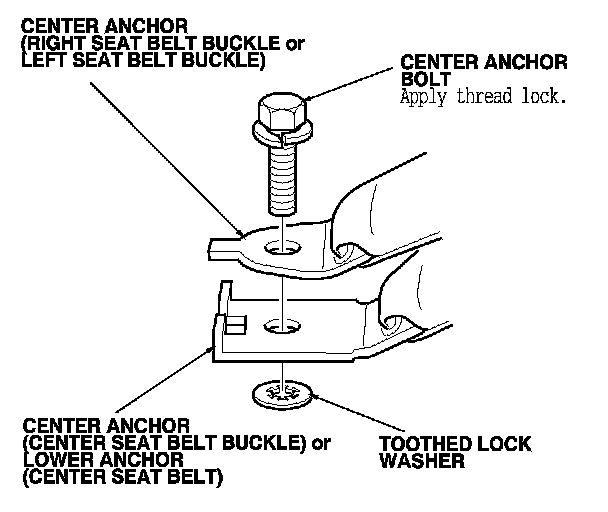 CENTER ANCHOR
(RIGHT SEAT BELT BUCKLE or
LEFT SEAT BELT BUCKLE)

CENTER ANCHOR
BOLT
Apply thread lock.

CENTER ANCHOR
(CENTER SEAT BELT BUCKLE) or
LOWER ANCHOR
(CENTER SEAT BELT)

TOOTHED LOCK
WASHER