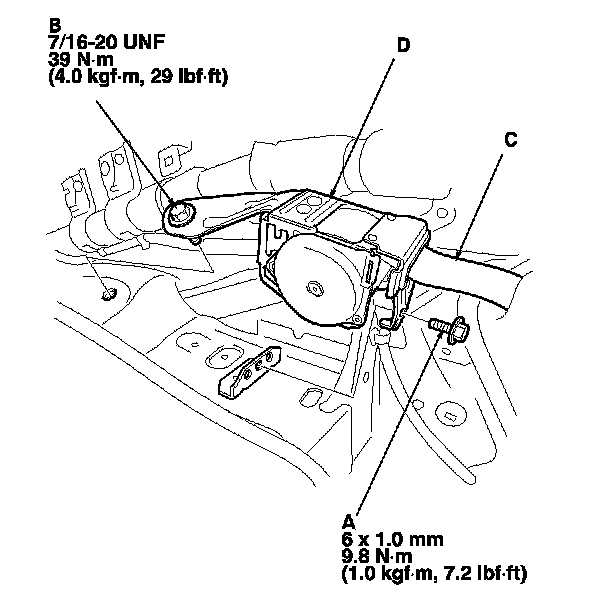 B
7/16-20 UNF
39 N·m
(4.0 kgf·m, 29 lbf·ft)

D

C

A
6 x 1.0 mm
9.8 N·m
(1.0 kgf·m, 7.2 lbf·ft)