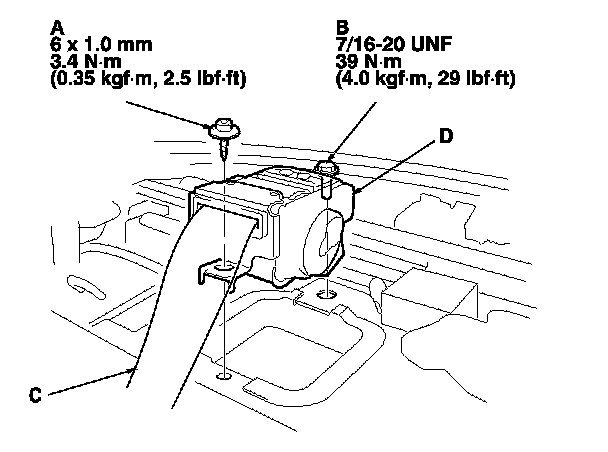 A
6 x 1.0 mm
3.4 N·m
(0.35 kgf·m, 2.5 lbf·ft)

B
7/16-20 UNF
39 N·m
(4.0 kgf·m, 29 lbf·ft)

D

C