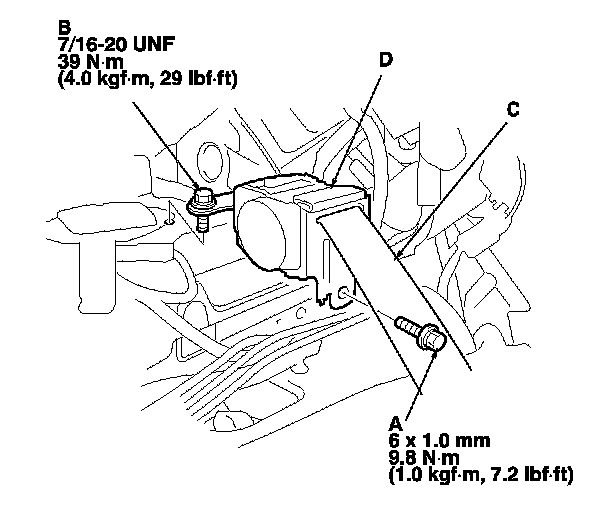 B
7/16-20 UNF
39 N·m
(4.0 kgf·m, 29 lbf·ft)

D

C

A
6 x 1.0 mm
9.8 N·m
(1.0 kgf·m, 7.2 lbf·ft)