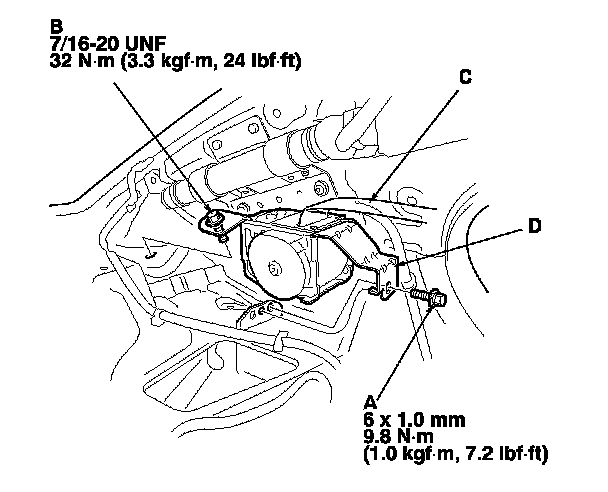 B
7/16-20 UNF
32 N·m (3.3 kgf·m, 24 lbf·ft)

C

D

A
6 x 1.0 mm
9.8 N·m
(1.0 kgf·m, 7.2 lbf·ft)