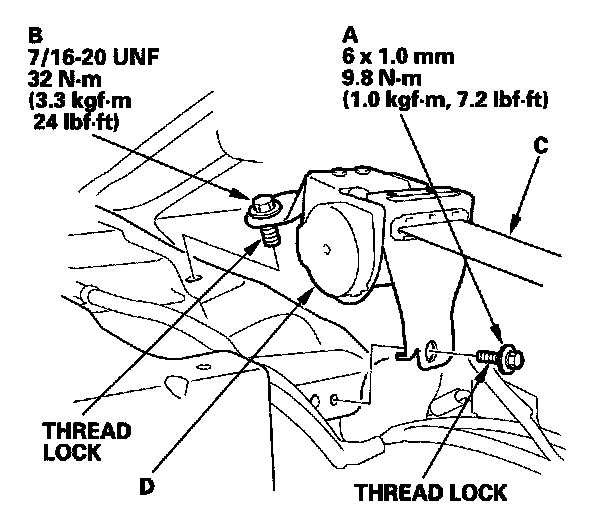 B
7/16-20 UNF
32 N·m
(3.3 kgf·m
24 lbf·ft)

A
6 x 1.0 mm
9.8 N·m
(1.0 kgf·m, 7.2 lbf·ft)

C

THREAD
LOCK

D

THREAD LOCK