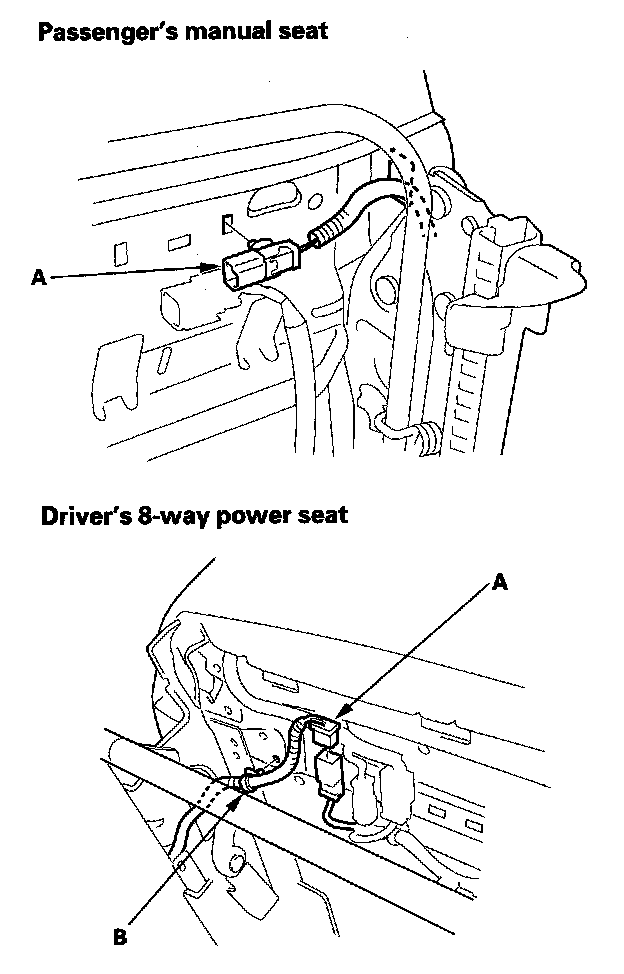 Passenger's manual seat

A

Driver's 8-way power seat

A

B