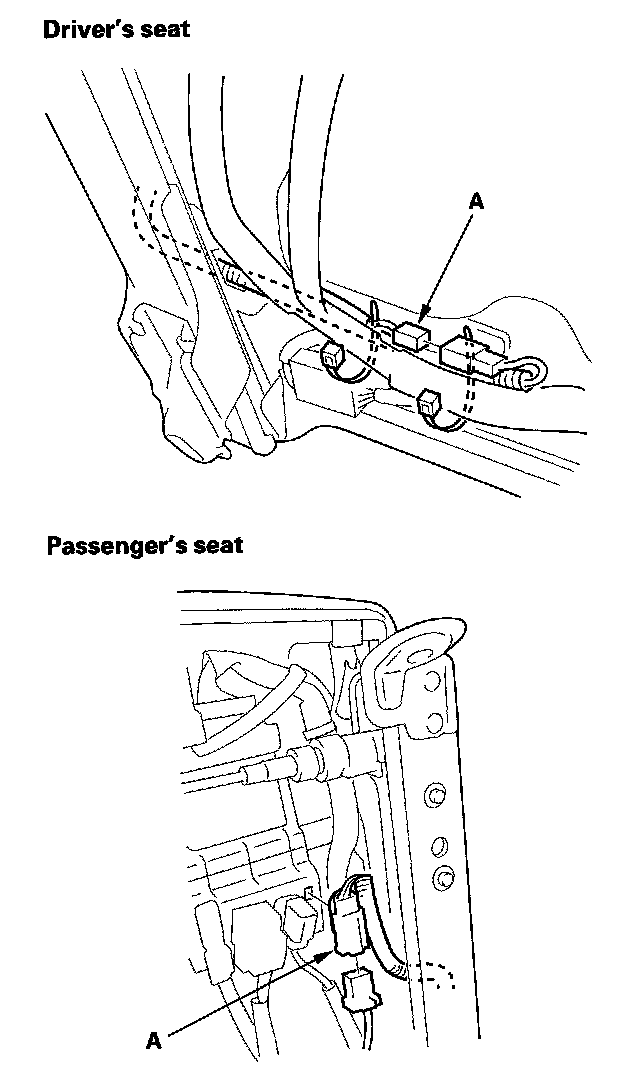 Driver's seat

A

Passenger's seat

A