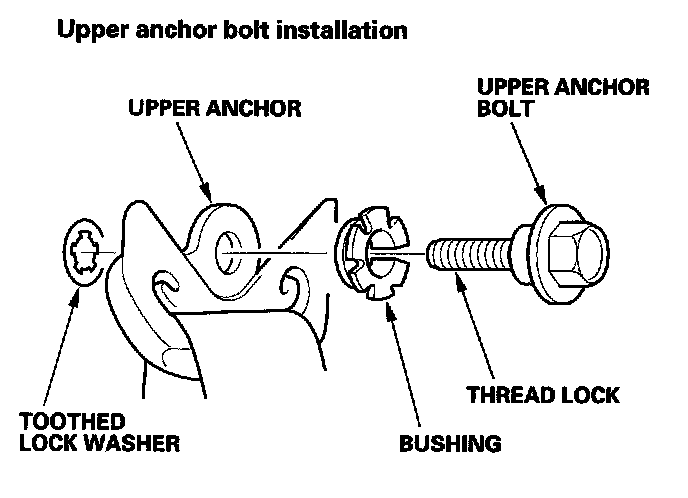 Upper anchor bolt installation

UPPER ANCHOR

UPPER ANCHOR BOLT

TOOTHED LOCK WASHER

BUSHING

THREAD LOCK