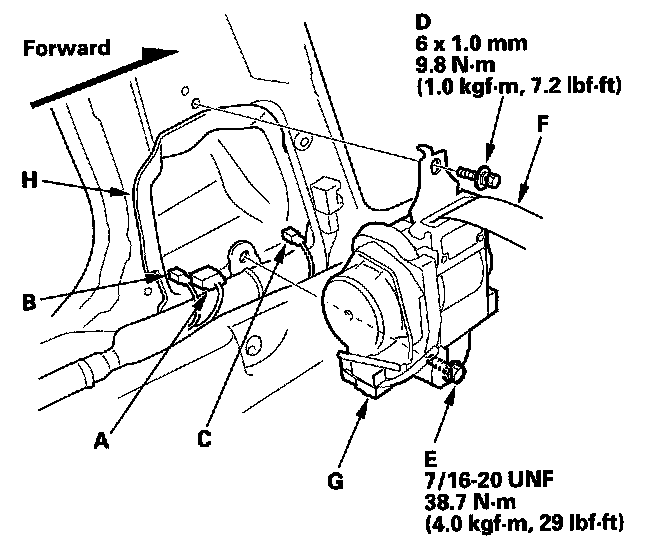 Forward

D
6 x 1.0 mm
9.8 N·m
(1.0 kgf·m, 7.2 lbf·ft)

F

H

B

A

C

G

E
7/16-20 UNF
38.7 N·m
(4.0 kgf·m, 29 lbf·ft)