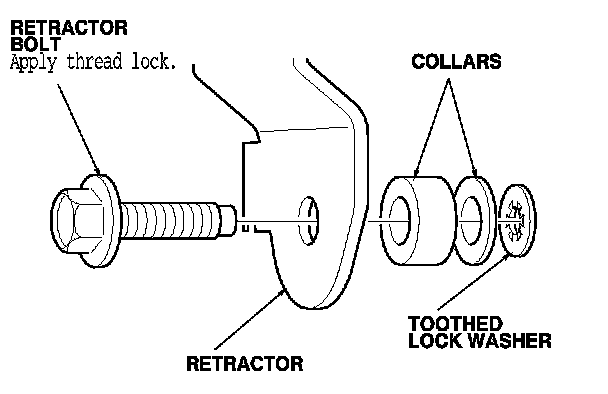 RETRACTOR BOLT
Apply thread lock.

COLLARS

TOOTHED LOCK WASHER

RETRACTOR