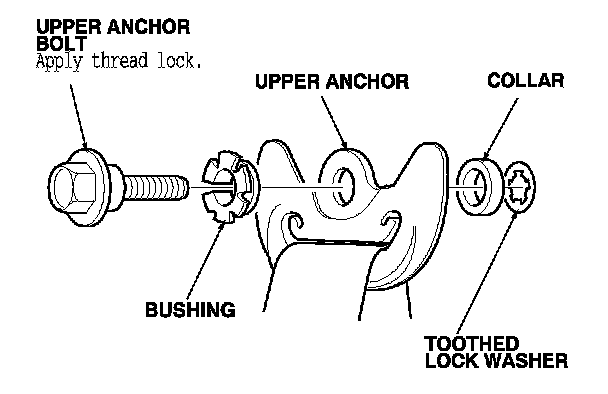 UPPER ANCHOR BOLT
Apply thread lock.

UPPER ANCHOR

COLLAR

BUSHING

TOOTHED LOCK WASHER