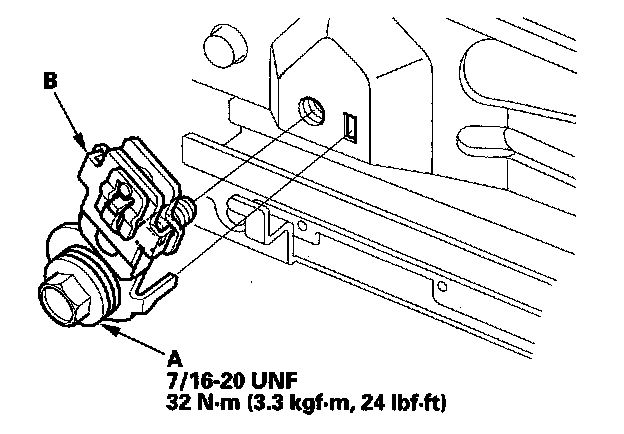 B

A
7/16-20 UNF
32 N·m (3.3 kgf·m, 24 lbf·ft)