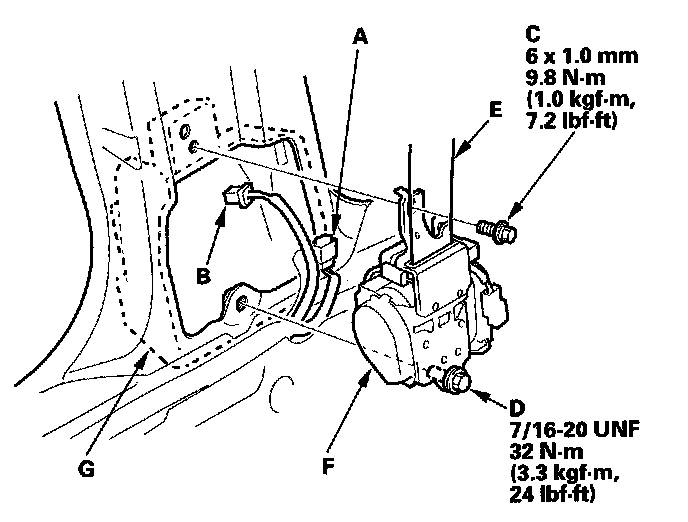 A

C
6 x 1.0 mm
9.8 N·m
(1.0 kgf·m,
7.2 lbf·ft)

E

B

D
7/16-20 UNF
32 N·m
(3.3 kgf·m,
24 lbf·ft)

G

F