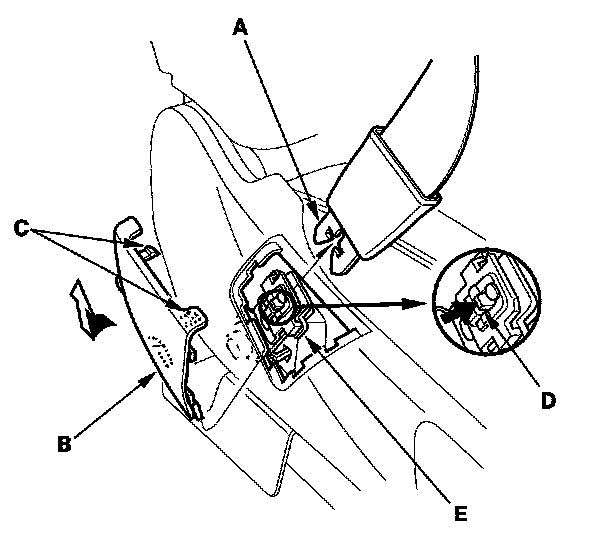 A
C
B
D
E