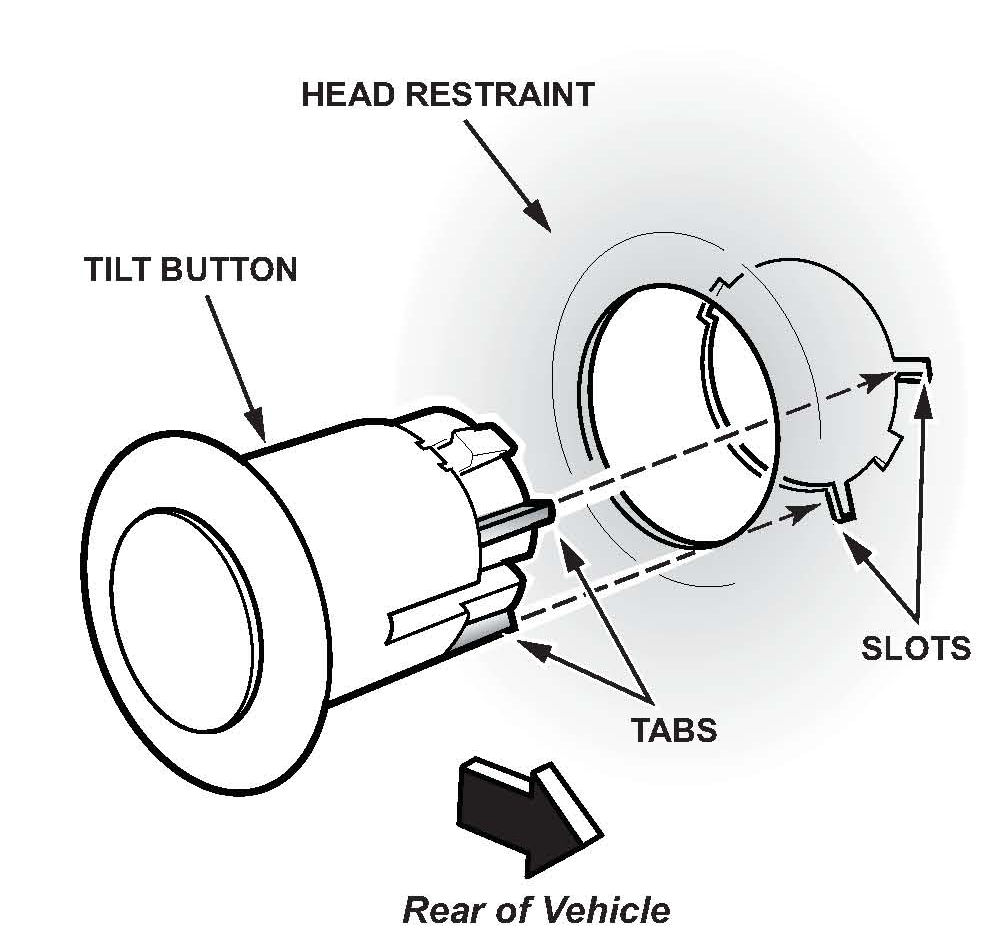 HEAD RESTRAINT

TILT BUTTON

SLOTS

TABS

Rear of Vehicle