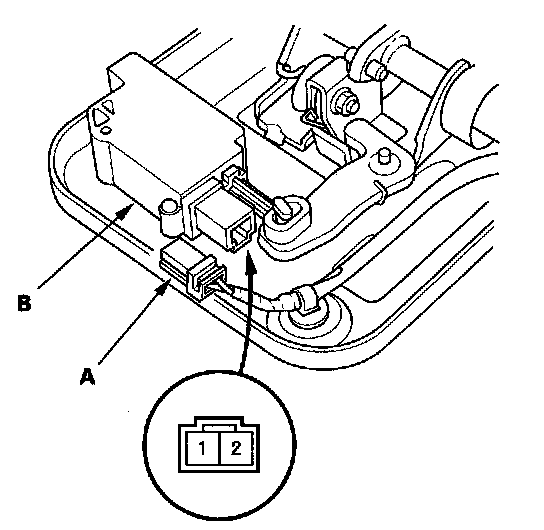 B

A

1 2