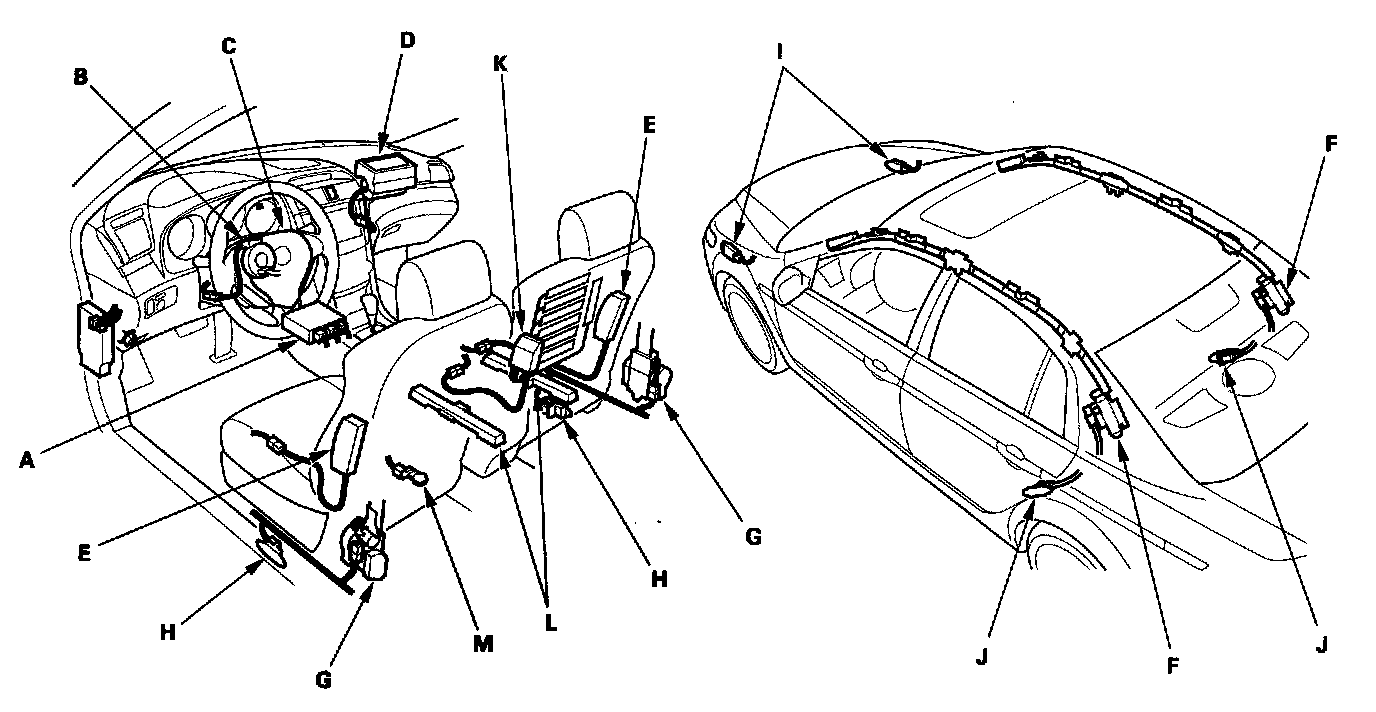 B
C
D
K
E
I
F
A
E
H
G
M
L
H
G
J
F
J