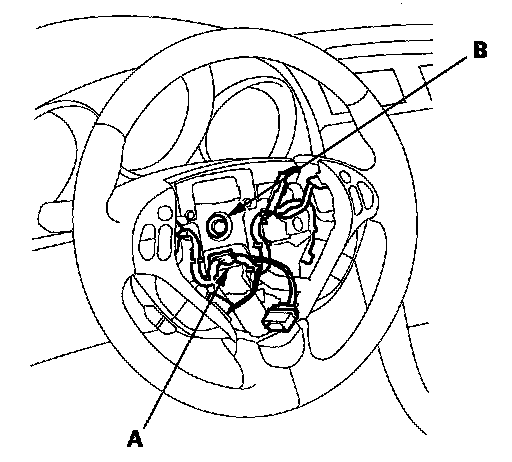 B

A