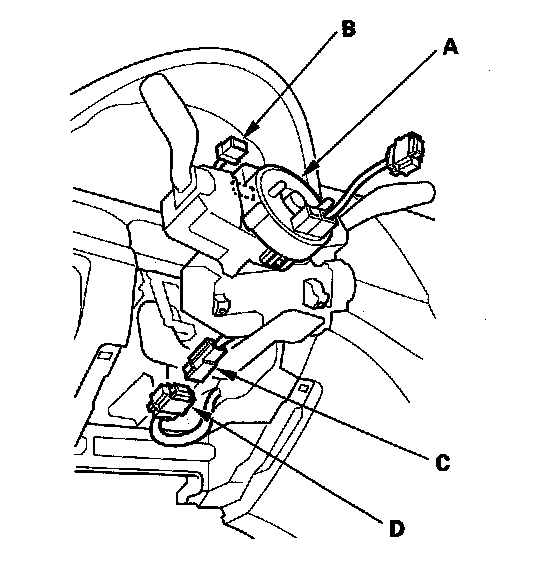 B
A
C
D