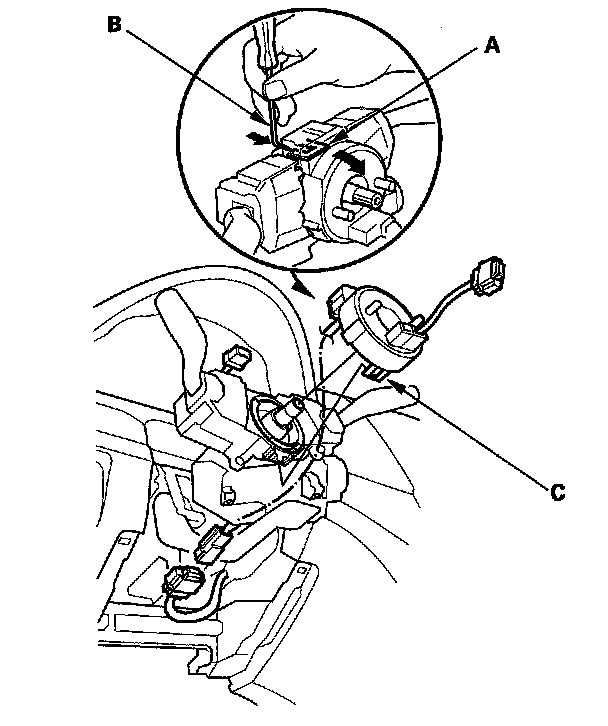 B
A
C