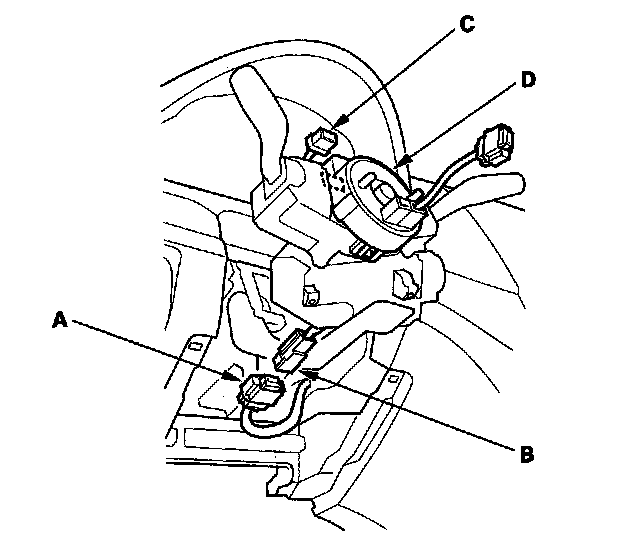 C
D
A
B