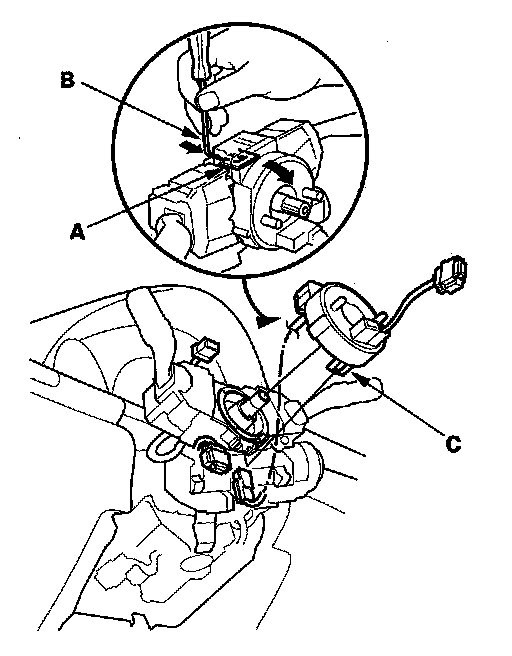 B

A

C