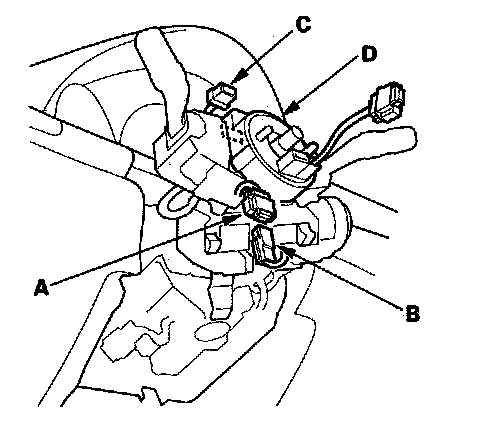 C
D
A
B