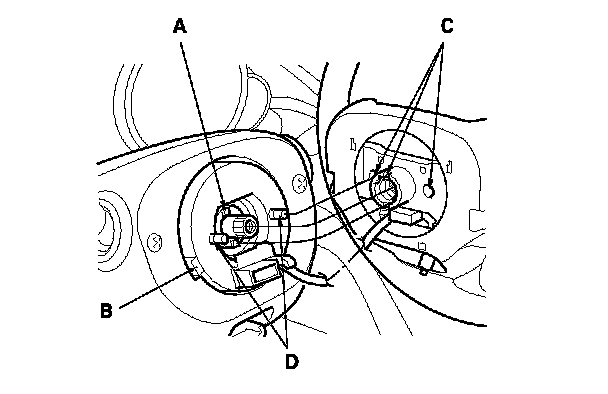 A
C
B
D