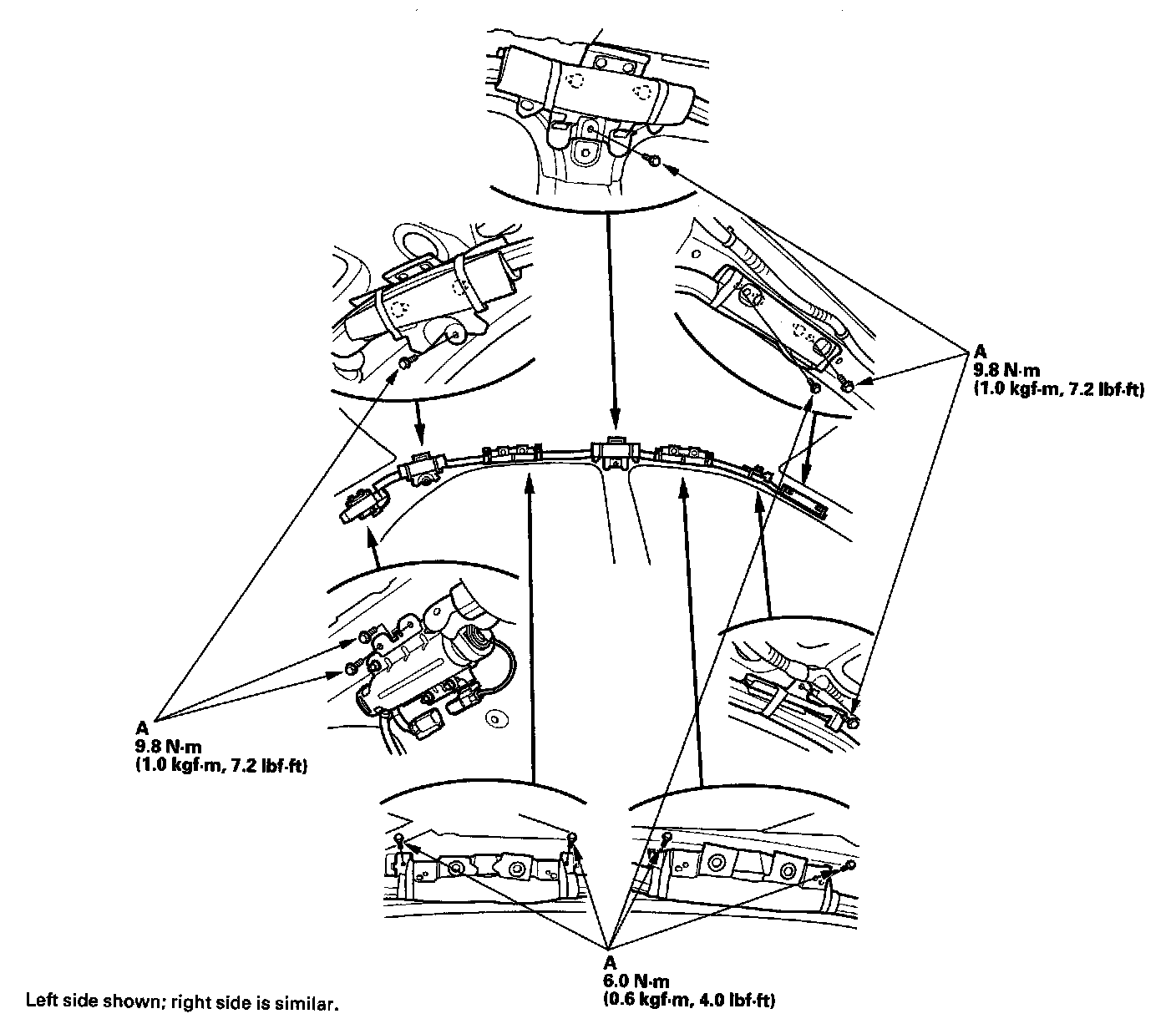 A
9.8 N·m
(1.0 kgf·m, 7.2 lbf·ft)

A
9.8 N·m
(1.0 kgf·m, 7.2 lbf·ft)

A
6.0 N·m
(0.6 kgf·m, 4.0 lbf·ft)

Left side shown; right side is similar.