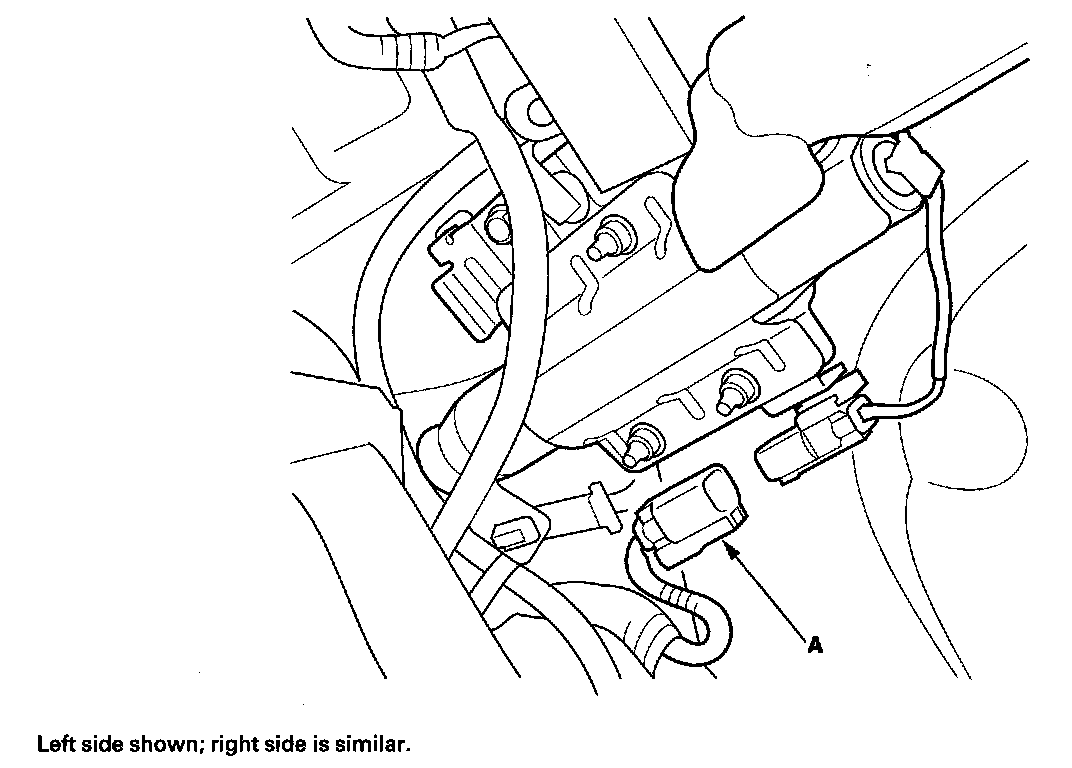 A

Left side shown; right side is similar.