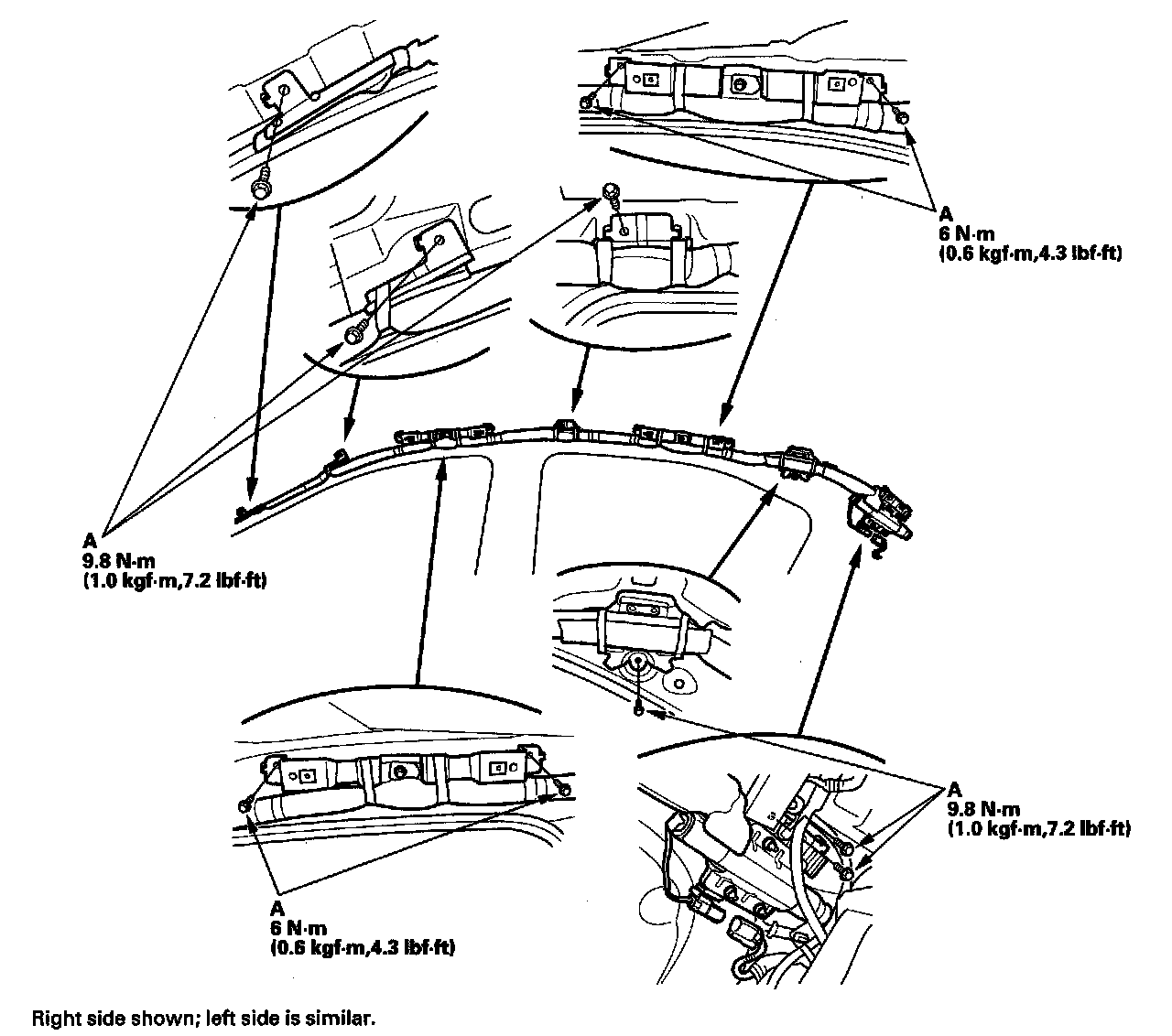 A
6 N·m
(0.6 kgf·m,4.3 lbf·ft)

A
9.8 N·m
(1.0 kgf·m,7.2 lbf·ft)

A
9.8 N·m
(1.0 kgf·m,7.2 lbf·ft)

A
6 N·m
(0.6 kgf·m,4.3 lbf·ft)

Right side shown; left side is similar.