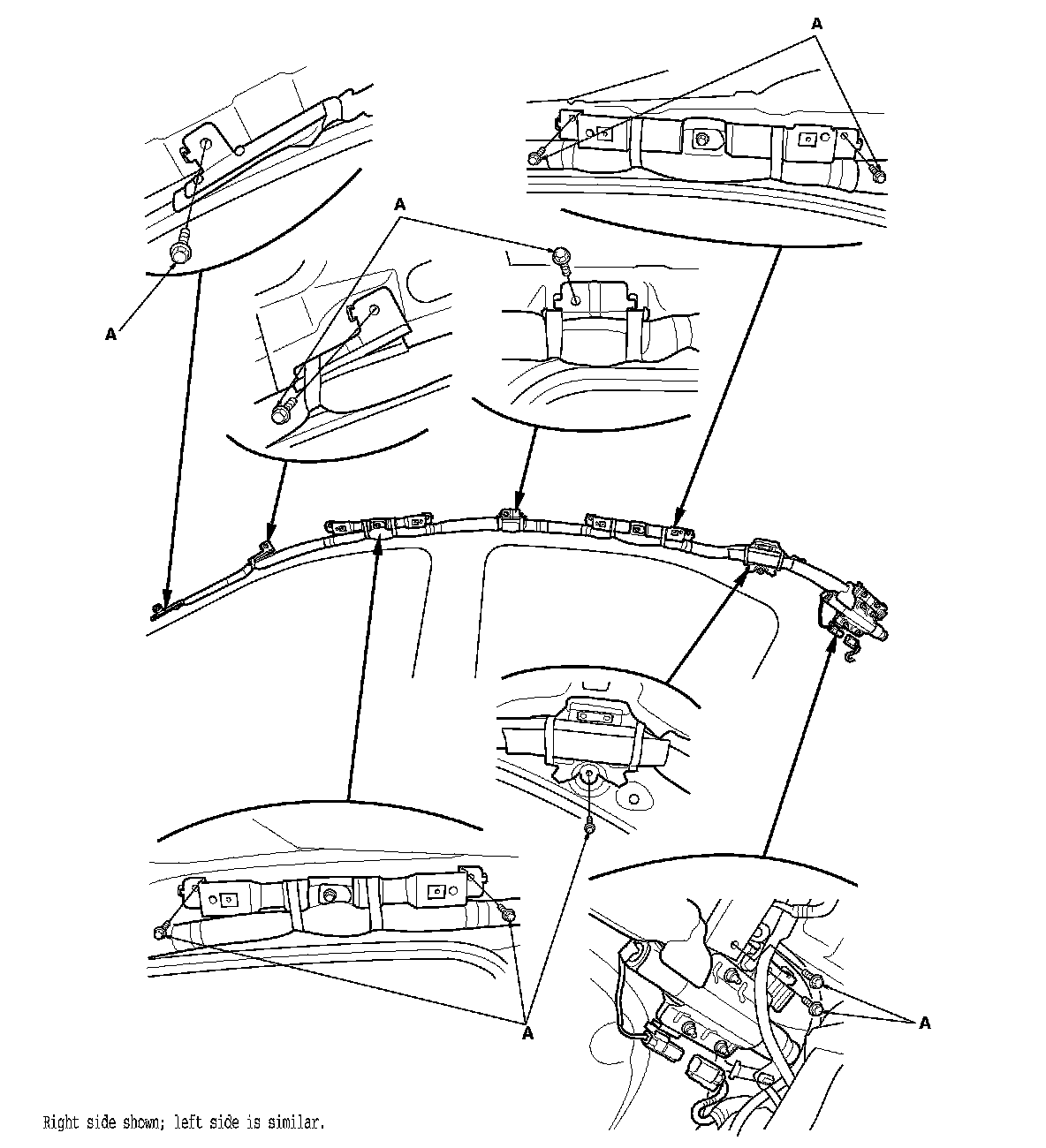 A

A

A

A

A

Right side shown; left side is similar.