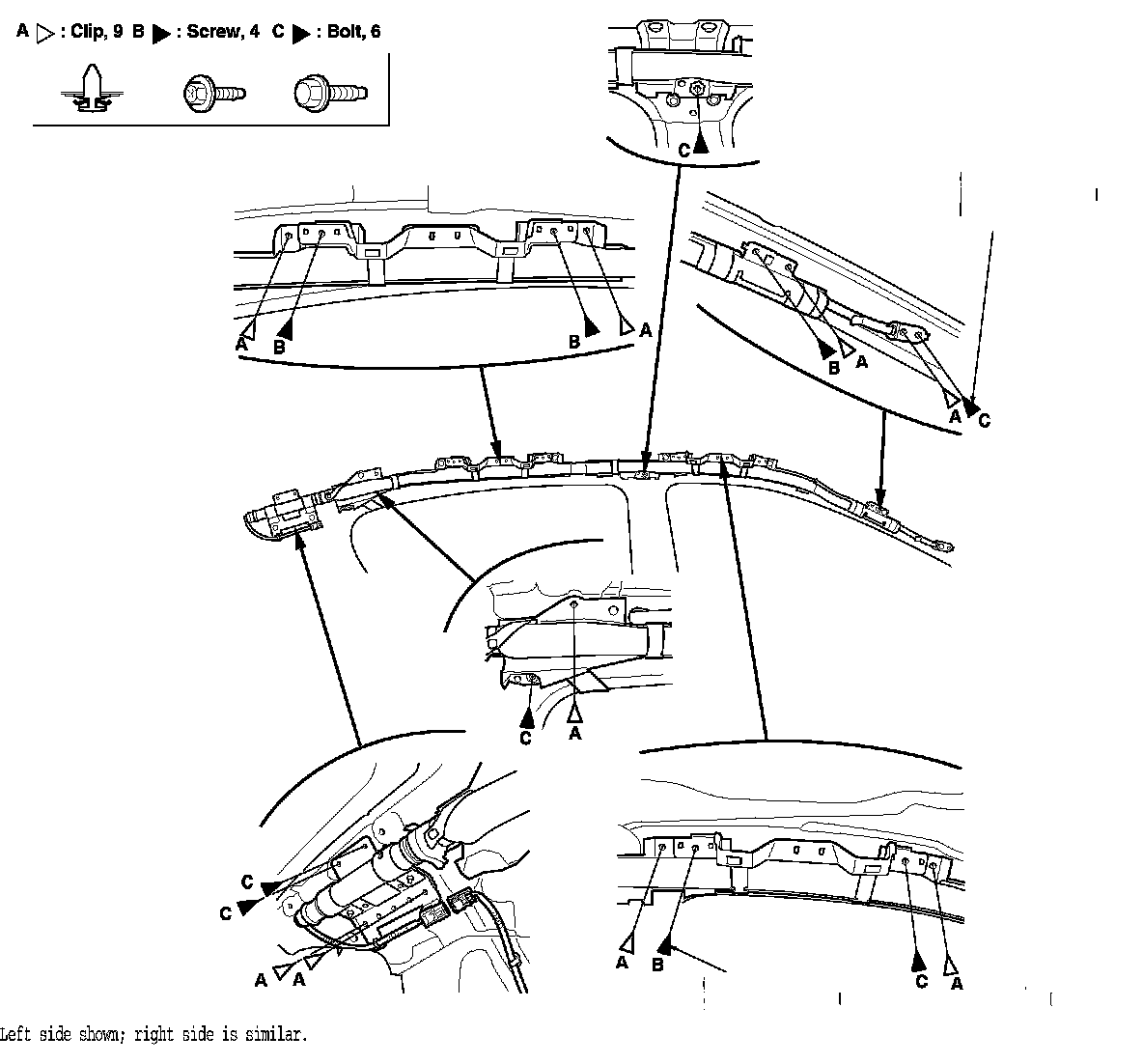 A ▷ : Clip, 9 B ▶ : Screw, 4 C ▶ : Bolt, 6

C

A B B A

B A

A C

C A

C
C
A A

A B C A

Left side shown; right side is similar.