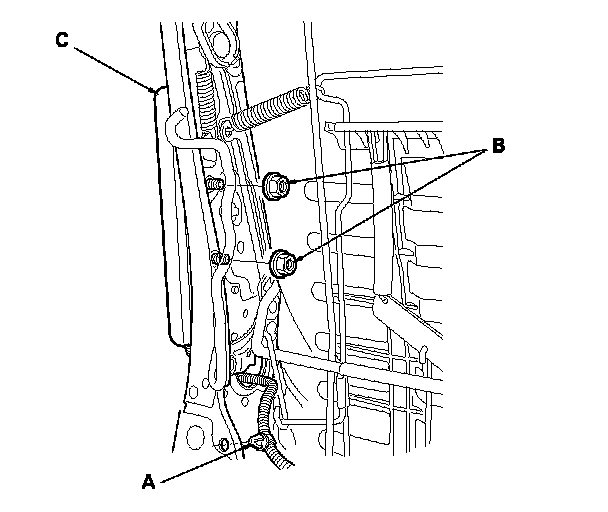 C
B
A