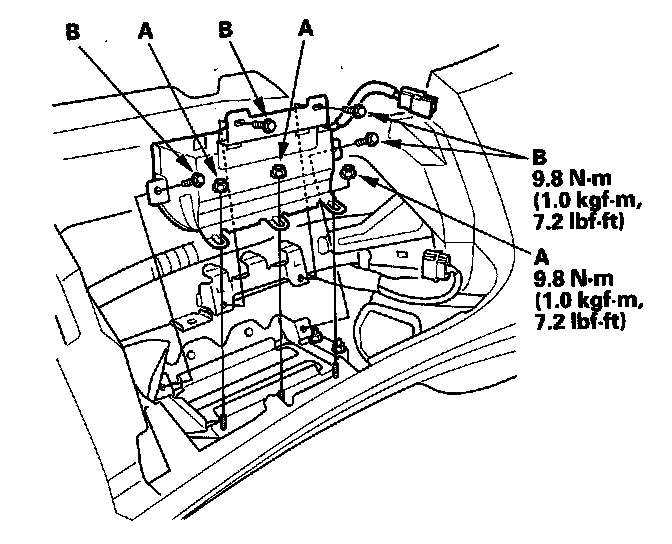 B A B A

B
9.8 N·m
(1.0 kgf·m,
7.2 lbf·ft)

A
9.8 N·m
(1.0 kgf·m,
7.2 lbf·ft)