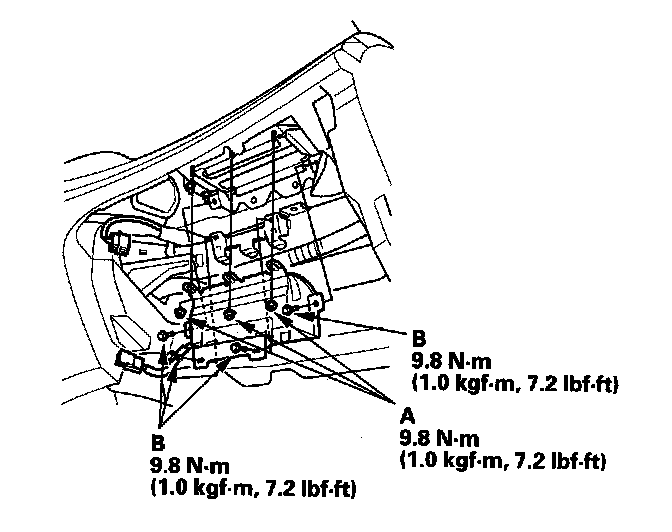 B
9.8 N·m
(1.0 kgf·m, 7.2 lbf·ft)

A
9.8 N·m
(1.0 kgf·m, 7.2 lbf·ft)

B
9.8 N·m
(1.0 kgf·m, 7.2 lbf·ft)