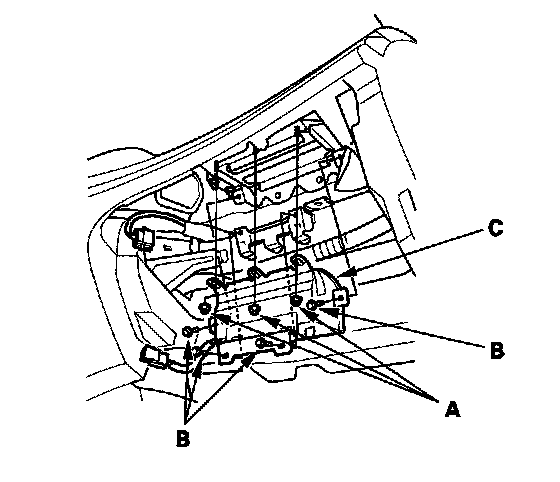 C
B
A
B