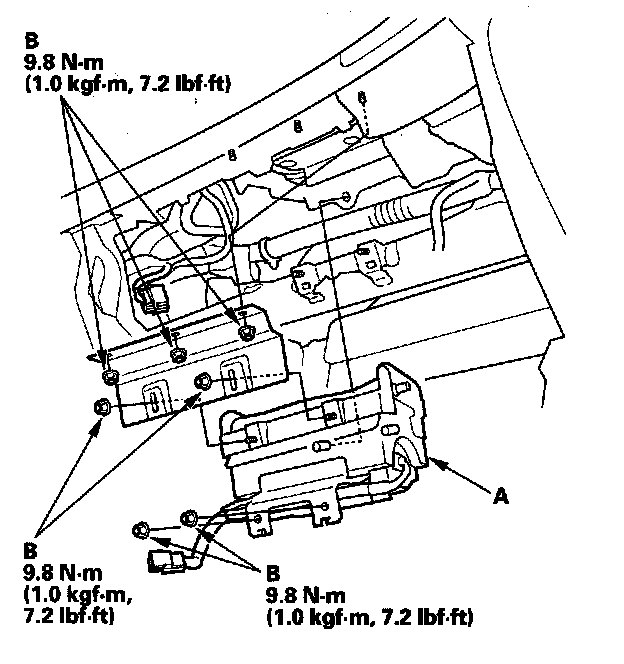 B
9.8 N·m
(1.0 kgf·m, 7.2 lbf·ft)

A

B
9.8 N·m
(1.0 kgf·m,
7.2 lbf·ft)

B
9.8 N·m
(1.0 kgf·m, 7.2 lbf·ft)