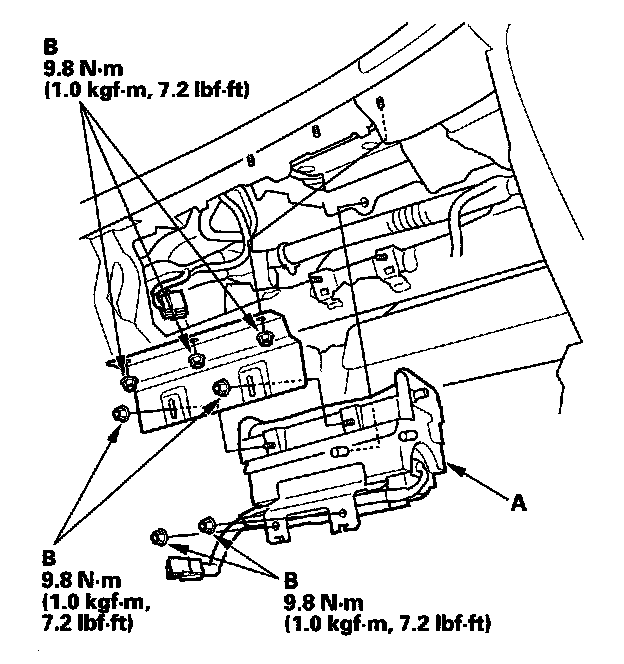 B
9.8 N·m
(1.0 kgf·m, 7.2 lbf·ft)

A

B
9.8 N·m
(1.0 kgf·m,
7.2 lbf·ft)

B
9.8 N·m
(1.0 kgf·m, 7.2 lbf·ft)