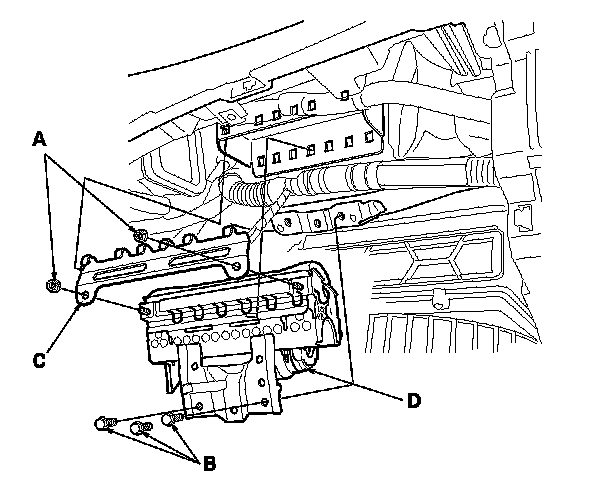 A
C
D
B