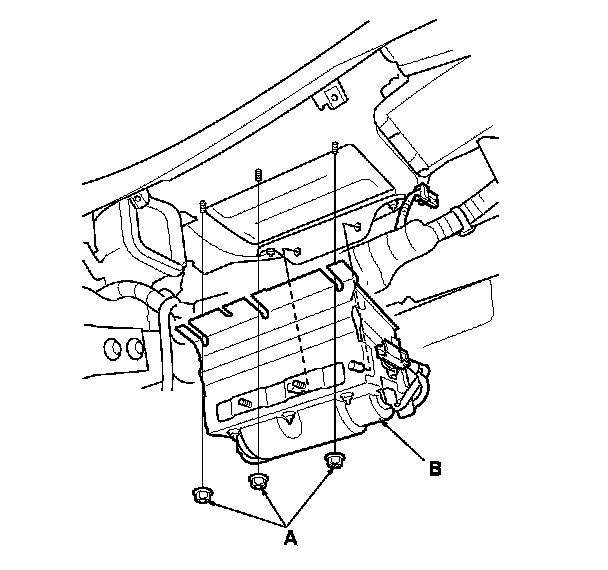 B

A