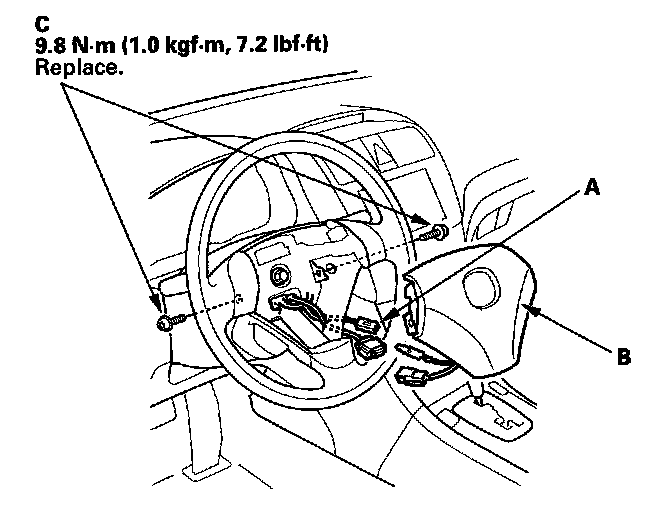 C
9.8 N·m (1.0 kgf·m, 7.2 lbf·ft)
Replace.

A

B