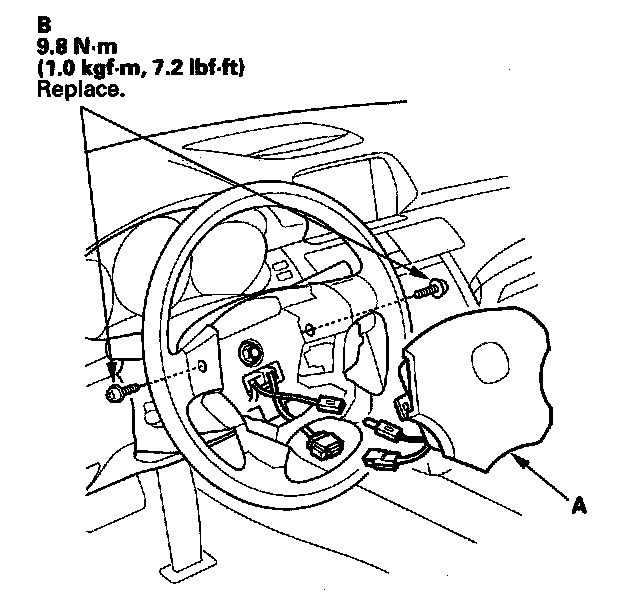 B
9.8 N·m
(1.0 kgf·m, 7.2 lbf·ft)
Replace.

A