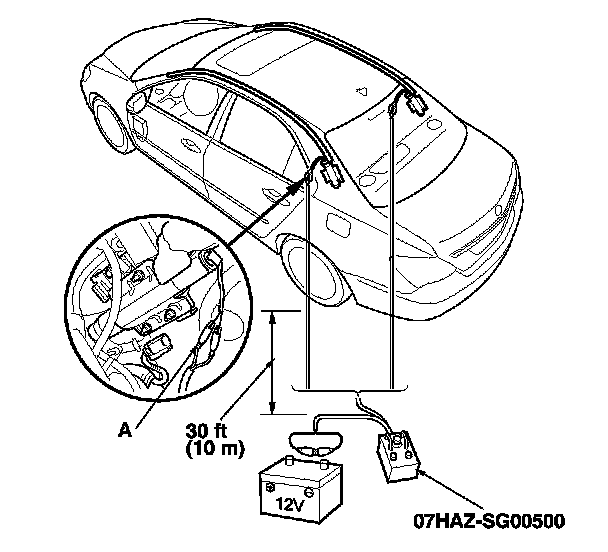 A

30 ft
(10 m)

12V

07HAZ-SG00500