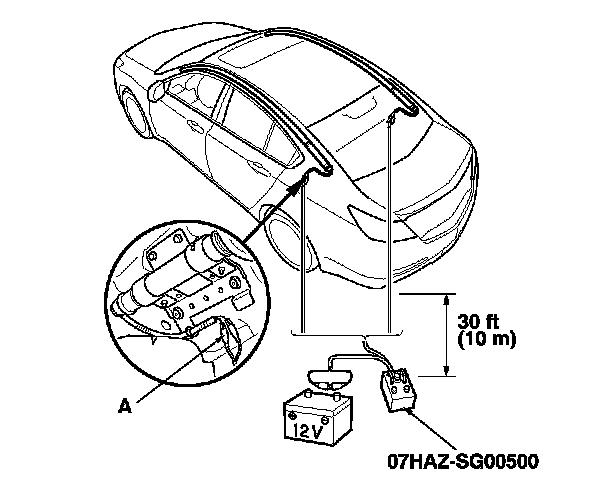 30 ft
(10 m)

A

12V

07HAZ-SG00500