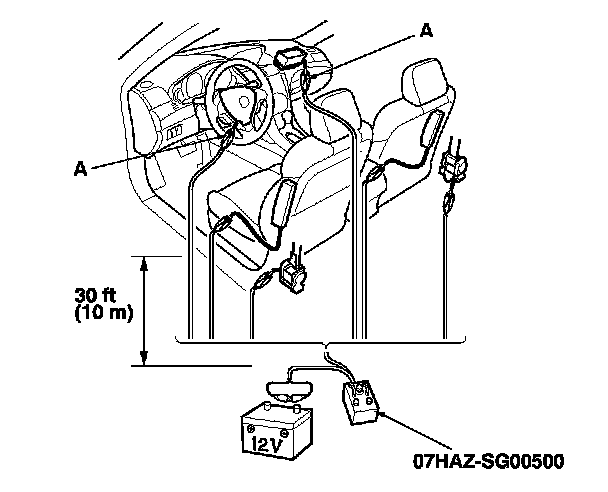 A

A

30 ft
(10 m)

12V

07HAZ-SG00500