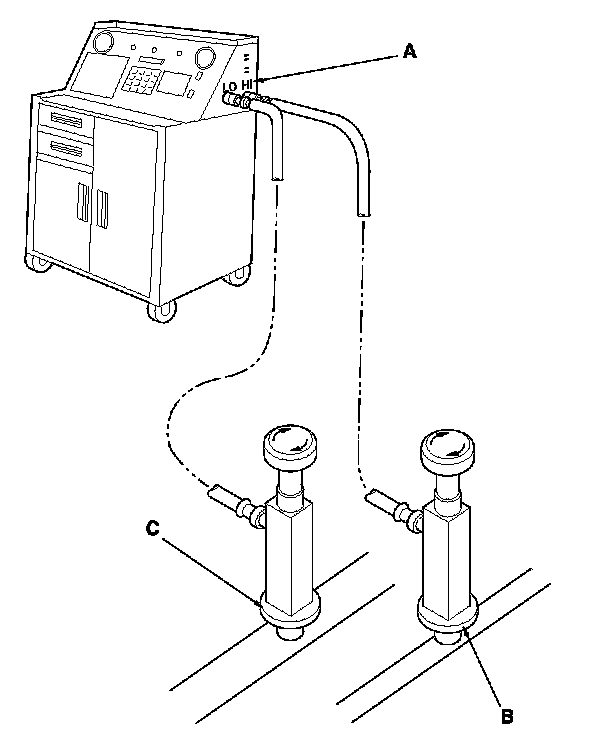 A
LO HI
C
B